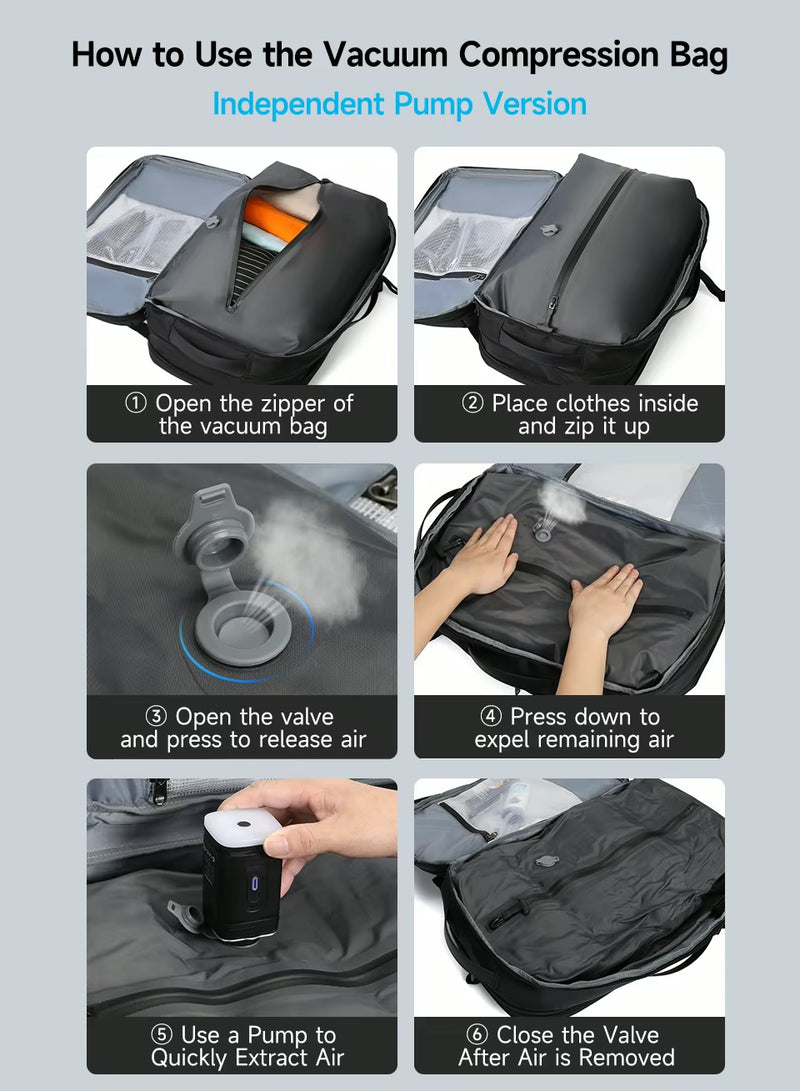 How to Use the Vacuum Compression Bag

Independent Pump Version

① Open the zipper of the vacuum bag

② Place clothes inside and zip it up

③ Open the valve and press to release air

④ Press down to expel remaining air

⑤ Use a Pump to Quickly Extract Air

⑥ Close the Valve After Air is Removed