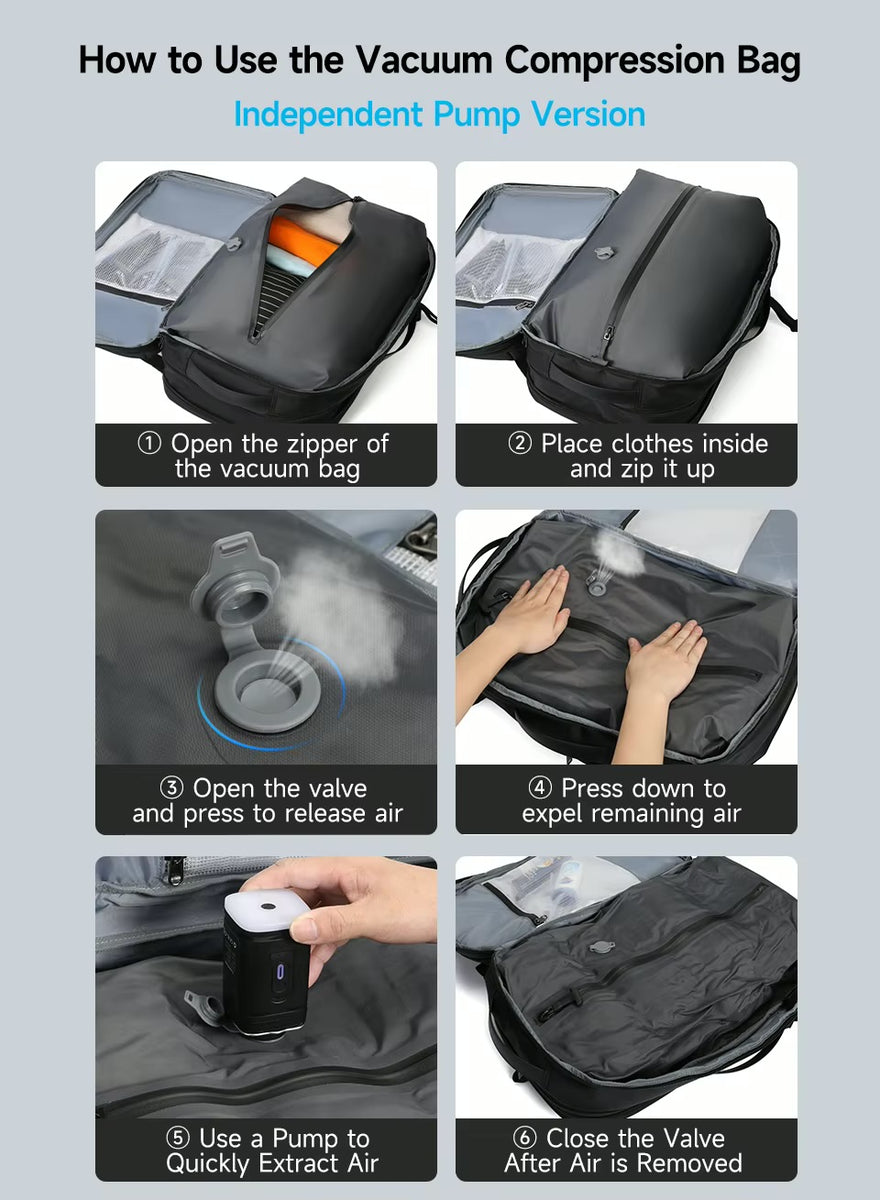 How to Use the Vacuum Compression Bag

Independent Pump Version

① Open the zipper of the vacuum bag

② Place clothes inside and zip it up

③ Open the valve and press to release air

④ Press down to expel remaining air

⑤ Use a Pump to Quickly Extract Air

⑥ Close the Valve After Air is Removed