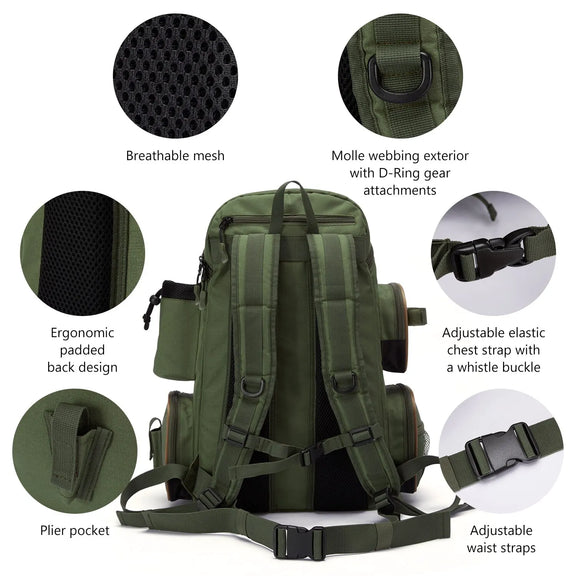 Breathable mesh

Molle webbing exterior with D-Ring gear attachments

Ergonomic padded back design

Adjustable elastic chest strap with a whistle buckle

Plier pocket

Adjustable waist straps