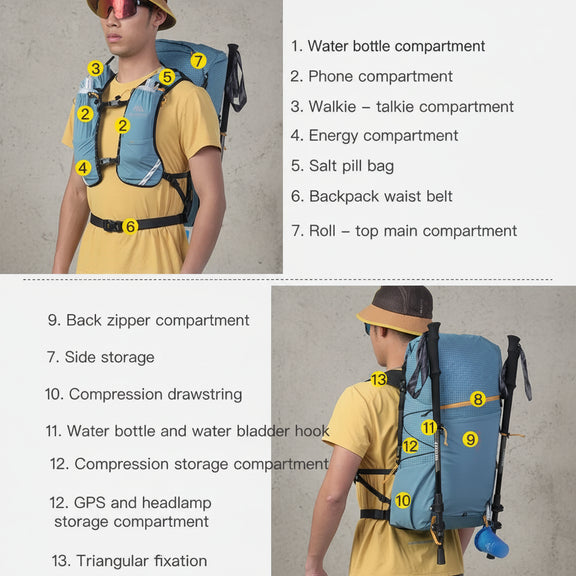 3
7
5
2
2
4
6

1. Water bottle compartment

2. Phone compartment

3. Walkie – talkie compartment

4. Energy compartment

5. Salt pill bag

6. Backpack waist belt

7. Roll – top main compartment

9. Back zipper compartment

7. Side storage

10. Compression drawstring

11. Water bottle and water bladder hook

12. Compression storage compartment

12. GPS and headlamp storage compartment

13. Triangular fixation

13
8
11
9
12
10