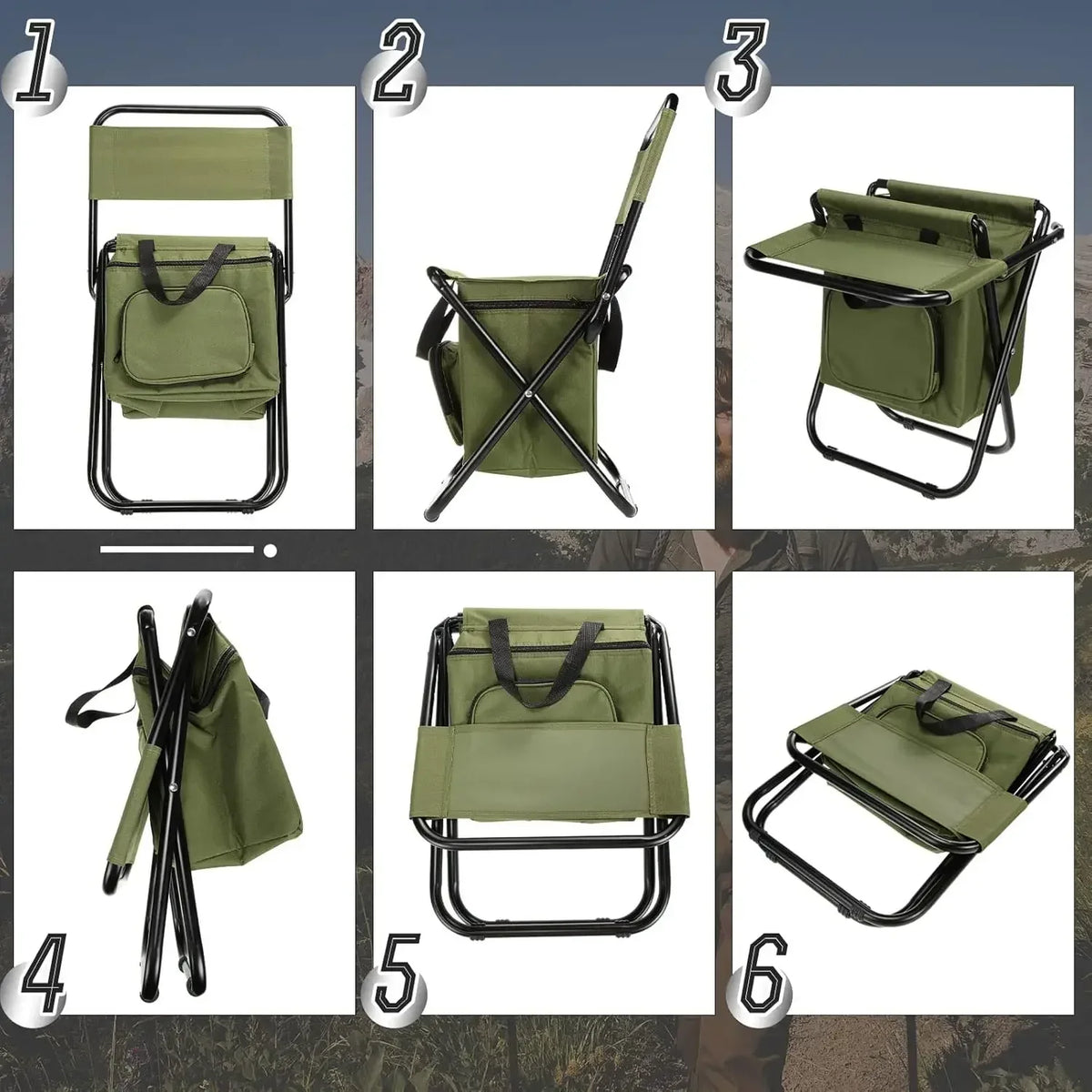 1
2
3
4
5
6