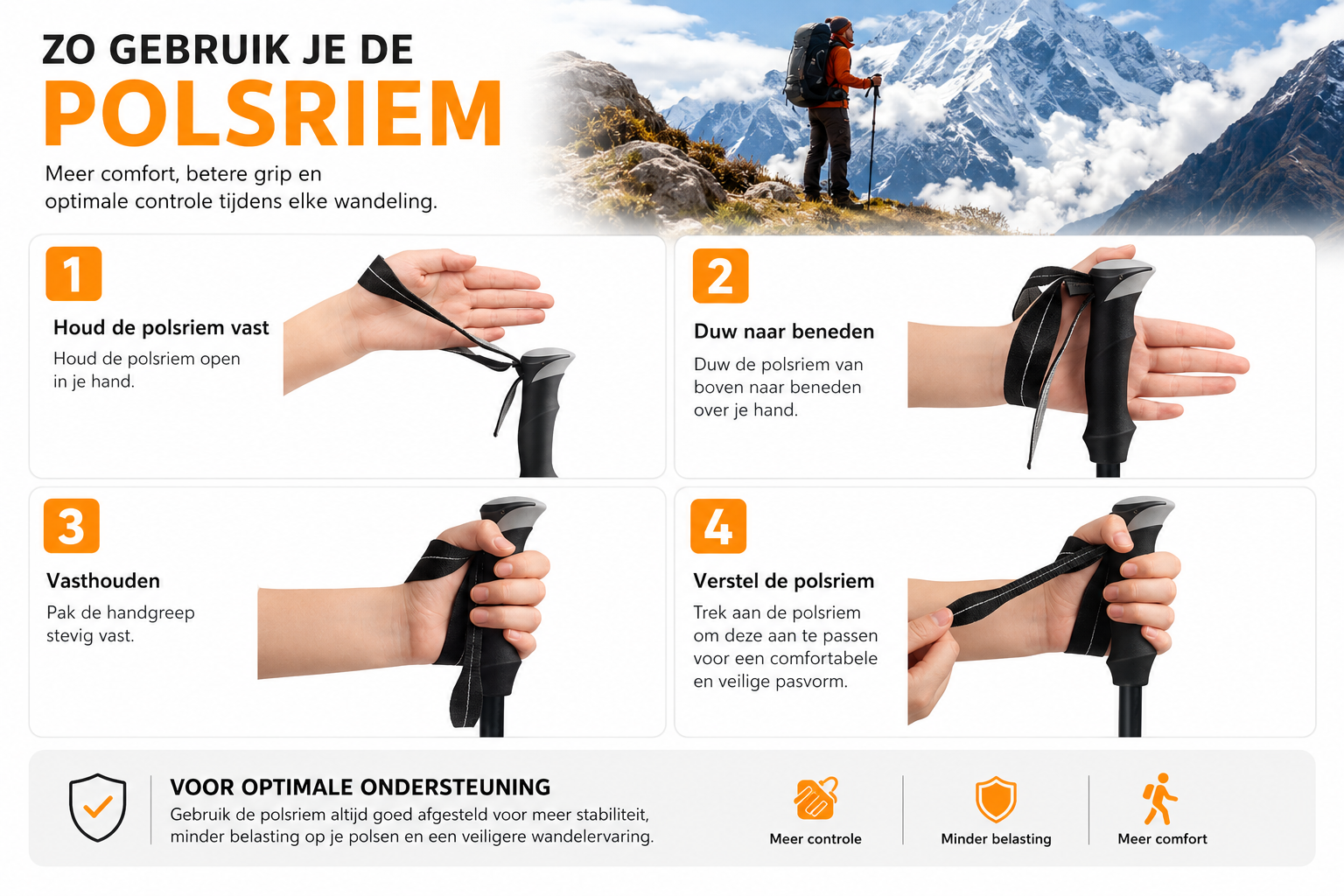 ZO GEBRUIK JE DE
POLSRIEM

Meer comfort, betere grip en optimale controle tijdens elke wandeling.

1
Houd de polsriem vast
Houd de polsriem open in je hand.

2
Duw naar beneden
Duw de polsriem van boven naar beneden over je hand.

3
Vasthouden
Pak de handgreep stevig vast.

4
Verstel de polsriem
Trek aan de polsriem om deze aan te passen voor een comfortabele en veilige pasvorm.

VOOR OPTIMALE ONDERSTEUNING
Gebruik de polsriem altijd goed afgesteld voor meer stabiliteit, minder belasting op je polsen en een veiligere wandelervaring.

Meer controle
Minder belasting
Meer comfort